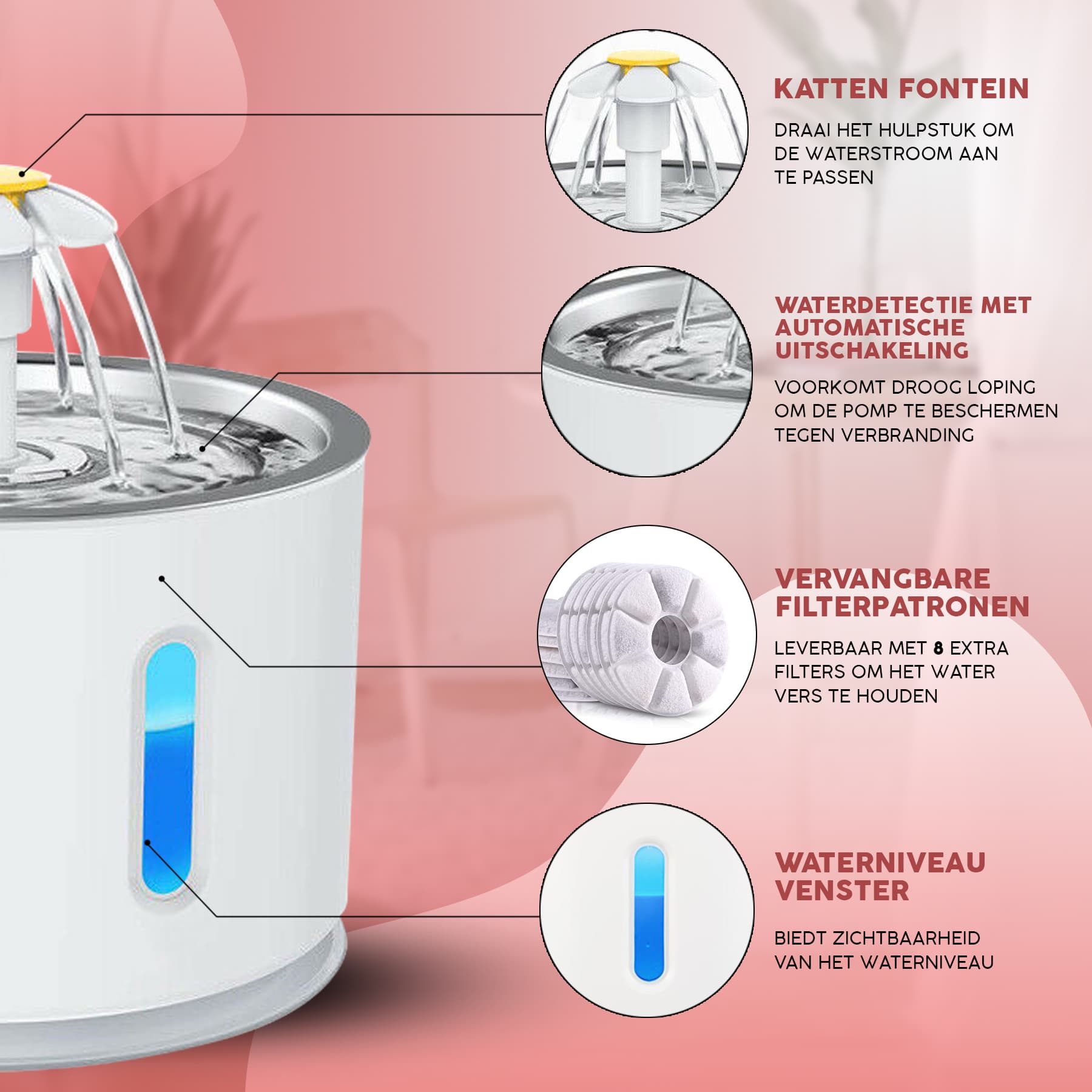 KATTEN FONTEIN

DRAAI HET HULPSTUK OM DE WATERSTROOM AAN TE PASSEN

WATERDETECTIE MET AUTOMATISCHE UITSCHAKELING

VOORKOMT DROOG LOPING OM DE POMP TE BESCHERMEN TEGEN VERBRANDING

VERVANGBARE FILTERPATRONEN

LEVERBAAR MET 8 EXTRA FILTERS OM HET WATER VERS TE HOUDEN

WATERNIVEAU VENSTER

BIEDT ZICHTBAARHEID VAN HET WATERNIVEAU