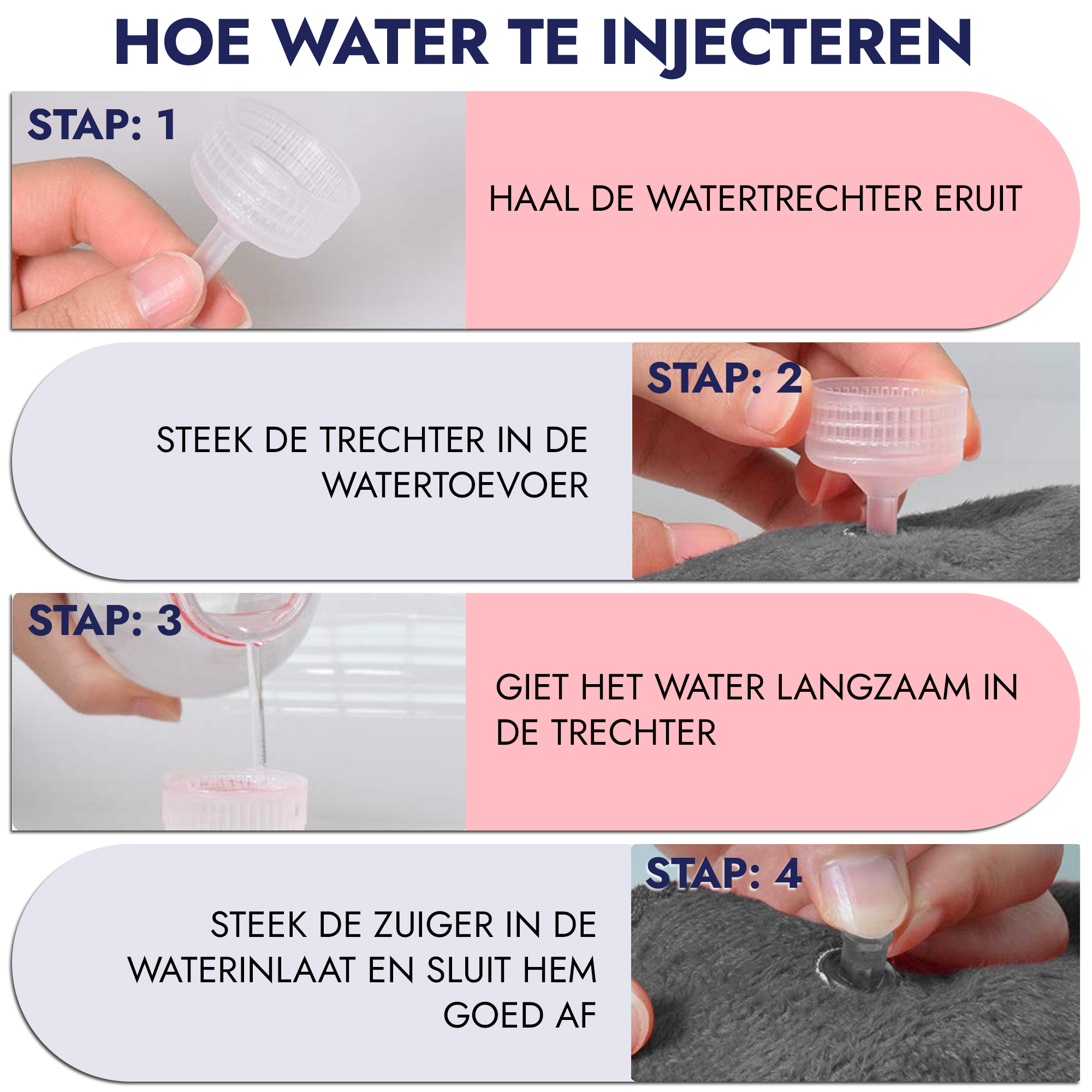 HOE WATER TE INJECTEREN

STAP: 1

HAAL DE WATERTRECHTER ERUIT

STAP: 2

STEEK DE TRECHTER IN DE WATERTOEVOER

STAP: 3

GIET HET WATER LANGZAAM IN DE TRECHTER

STAP: 4

STEEK DE ZUIGER IN DE WATERINLAAT EN SLUIT HEM GOED AF